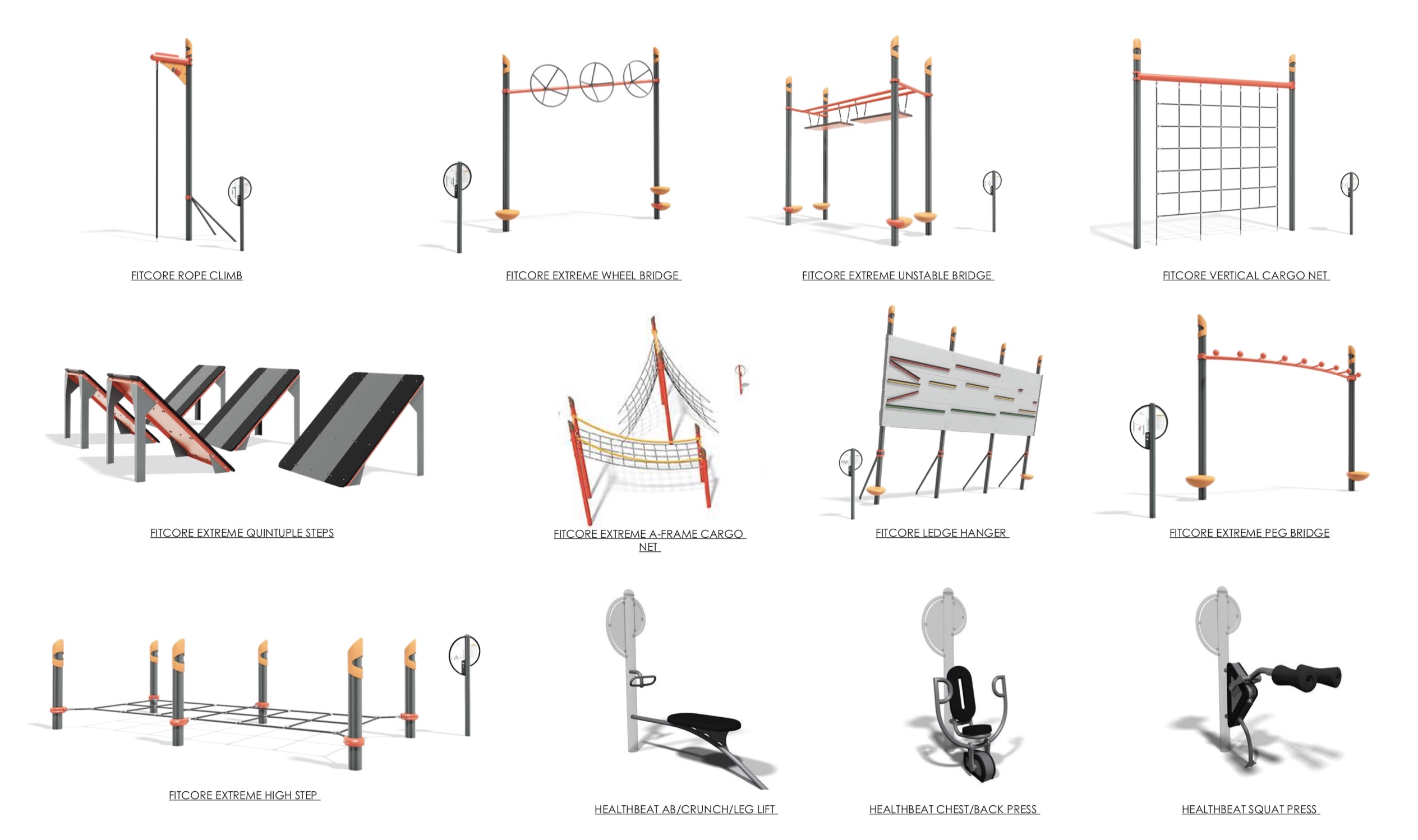 FITCORE ROPE CLIMB

FITCORE EXTREME WHEEL BRIDGE

FITCORE EXTREME UNSTABLE BRIDGE

FITCORE VERTICAL CARGO NET

FITCORE EXTREME QUINTUPLE STEPS

FITCORE EXTREME A-FRAME CARGO NET

FITCORE LEDGE HANGER

FITCORE EXTREME PEG BRIDGE

FITCORE EXTREME HIGH STEP

HEALTHBEAT AB/CRUNCH/LEG LIFT

HEALTHBEAT CHEST/BACK PRESS

HEALTHBEAT SQUAT PRESS